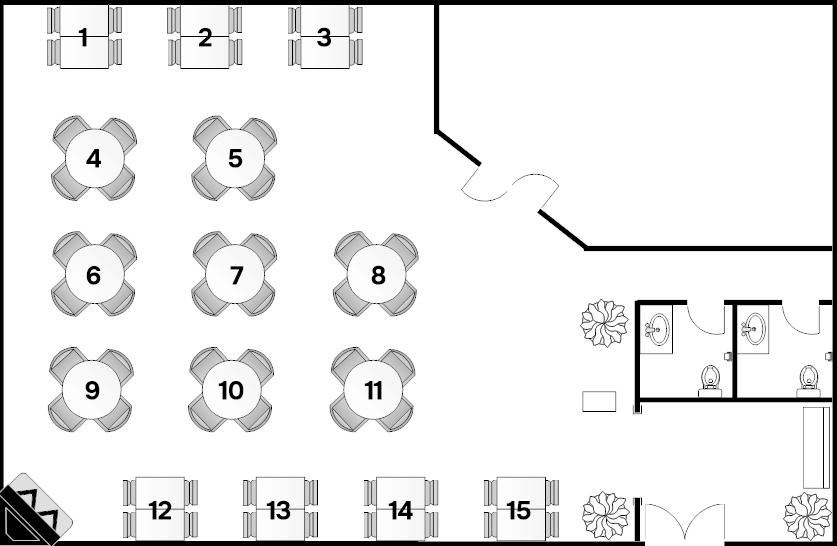 1
2
3
4
5
6
7
8
9
10
11
12
13
14
15